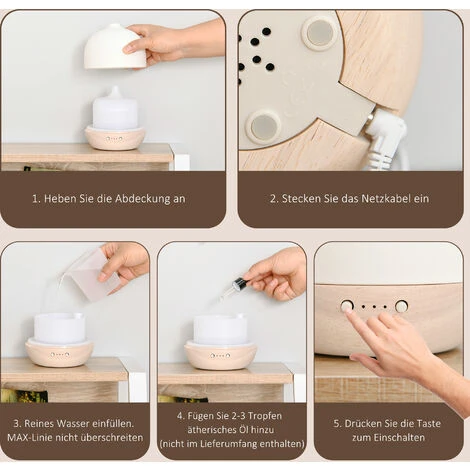 1. Heben Sie die Abdeckung an

2. Stecken Sie das Netzkabel ein

3. Reines Wasser einfüllen. MAX-Linie nicht überschreiten

4. Fügen Sie 2-3 Tropfen ätherisches Öl hinzu (nicht im Lieferumfang enthalten)

5. Drücken Sie die Taste zum Einschalten