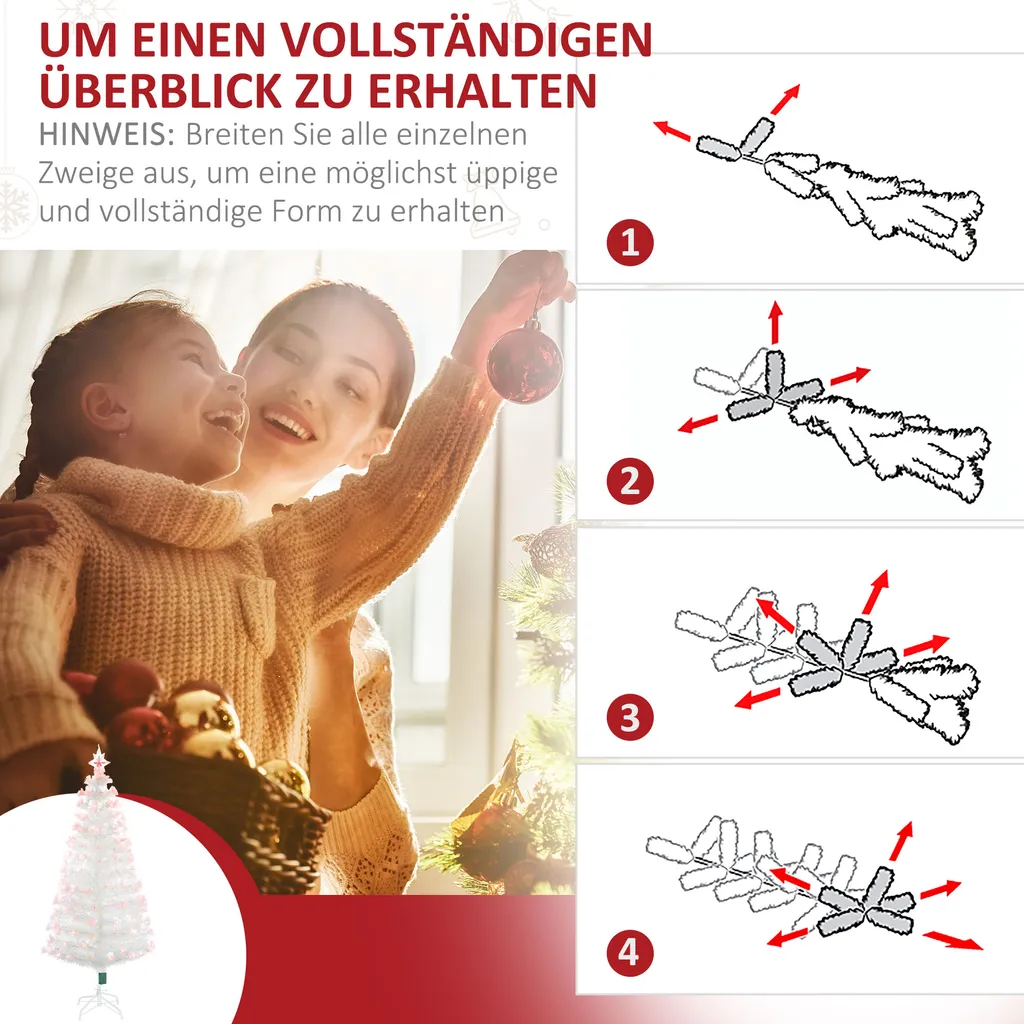 UM EINEN VOLLSTÄNDIGEN ÜBERBLICK ZU ERHALTEN

HINWEIS: Breiten Sie alle einzelnen Zweige aus, um eine möglichst üppige und vollständige Form zu erhalten

1

2

3

4