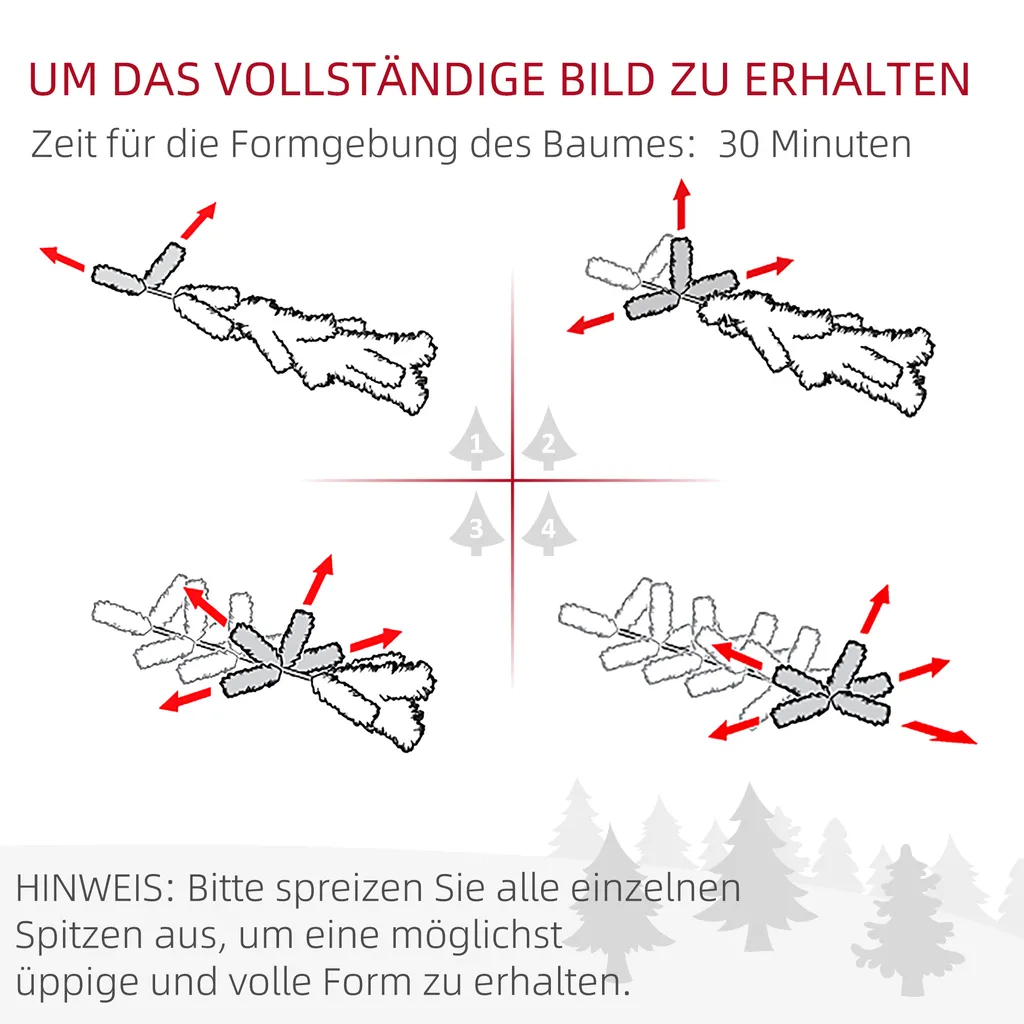 UM DAS VOLLSTÄNDIGE BILD ZU ERHALTEN
Zeit für die Formgebung des Baumes: 30 Minuten

1
2
3
4

HINWEIS: Bitte spreizen Sie alle einzelnen Spitzen aus, um eine möglichst üppige und volle Form zu erhalten.