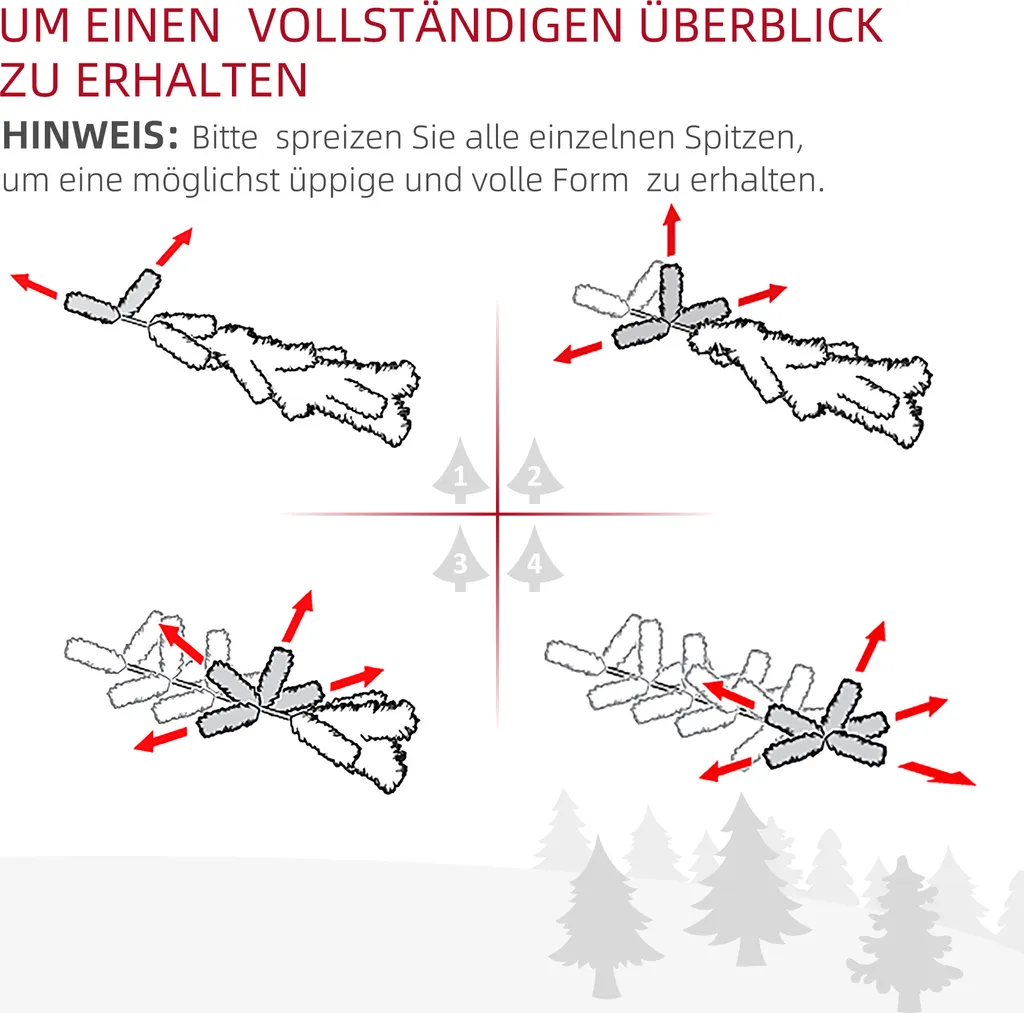 UM EINEN VOLLSTÄNDIGEN ÜBERBLICK ZU ERHALTEN

HINWEIS: Bitte spreizen Sie alle einzelnen Spitzen, um eine möglichst üppige und volle Form zu erhalten.

1
2
3
4