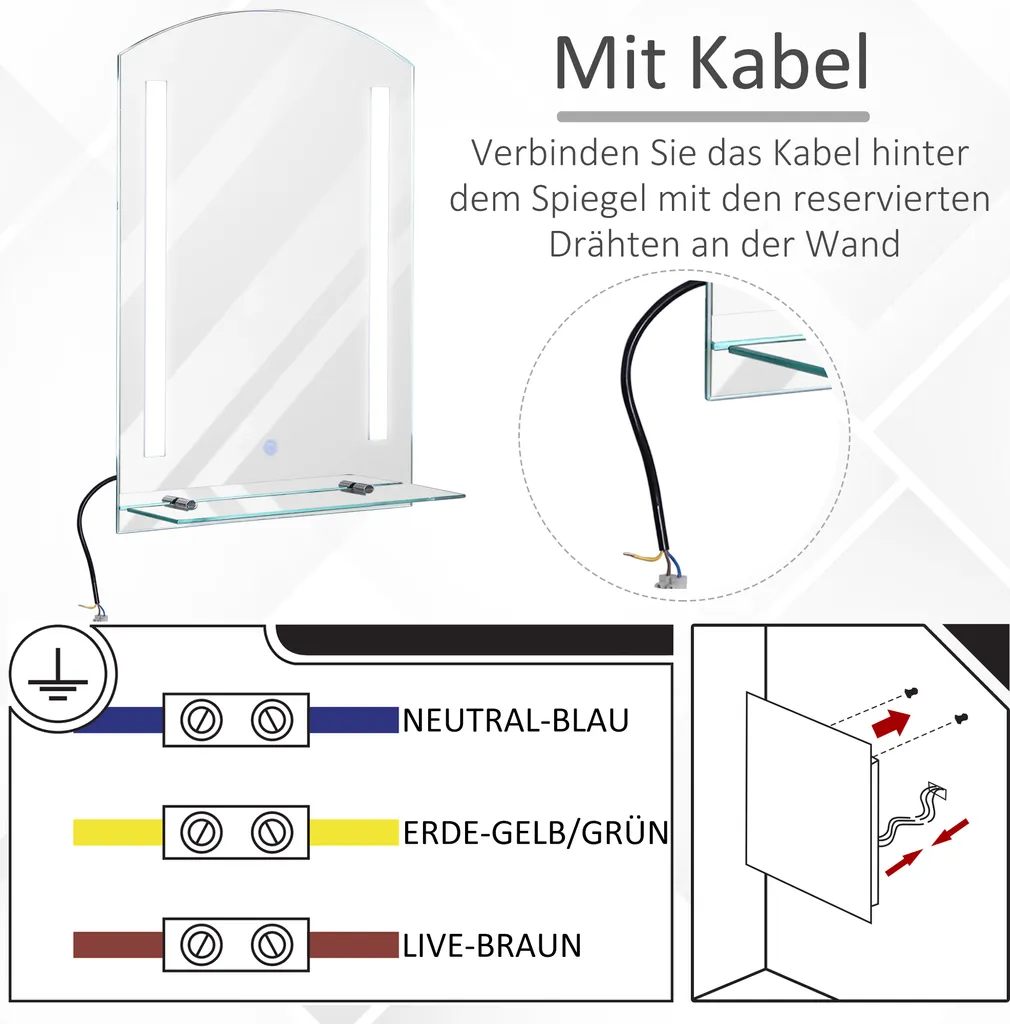 Mit Kabel

Verbinden Sie das Kabel hinter dem Spiegel mit den reservierten Drähten an der Wand

NEUTRAL-BLAU

ERDE-GELB/GRÜN

LIVE-BRAUN