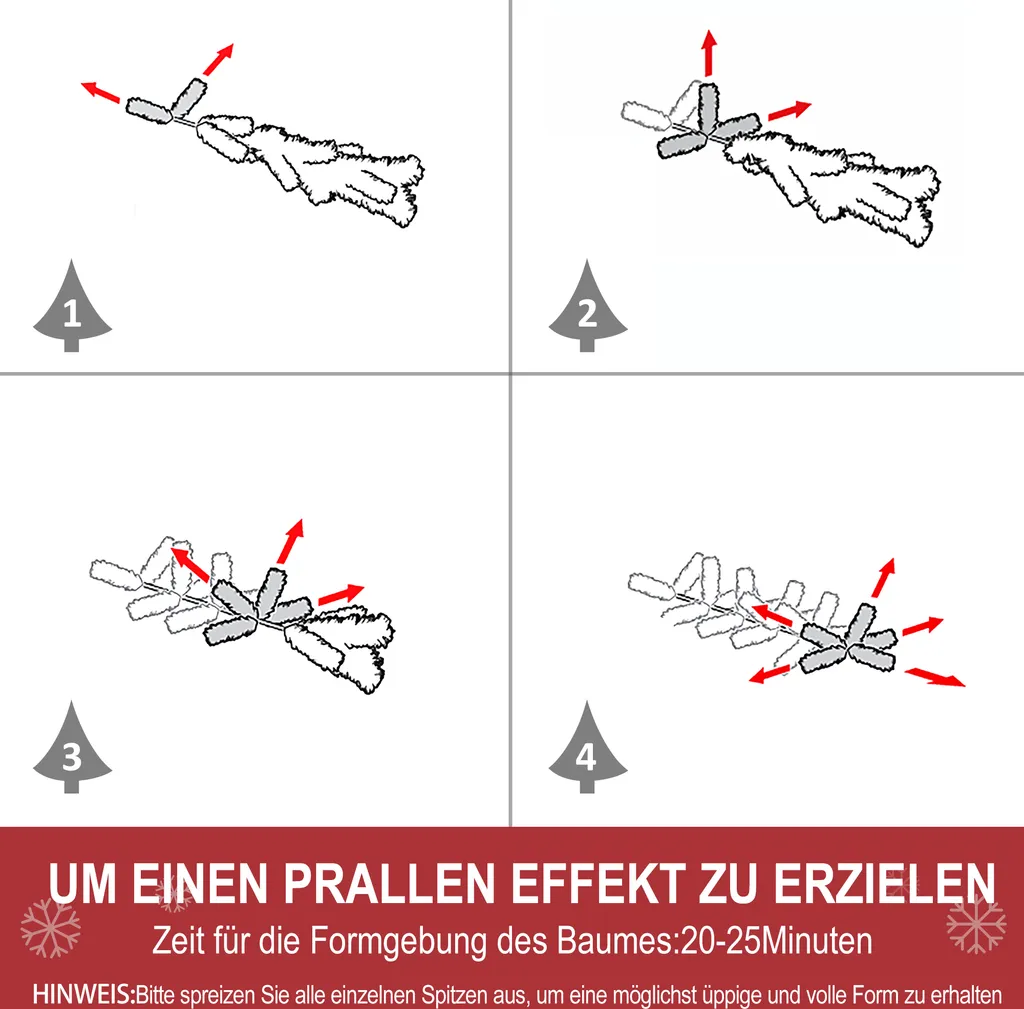 1

2

3

4

UM EINEN PRALLEN EFFEKT ZU ERZIELEN

Zeit für die Formgebung des Baumes:20-25Minuten

HINWEIS:Bitte spreizen Sie alle einzelnen Spitzen aus, um eine möglichst üppige und volle Form zu erhalten