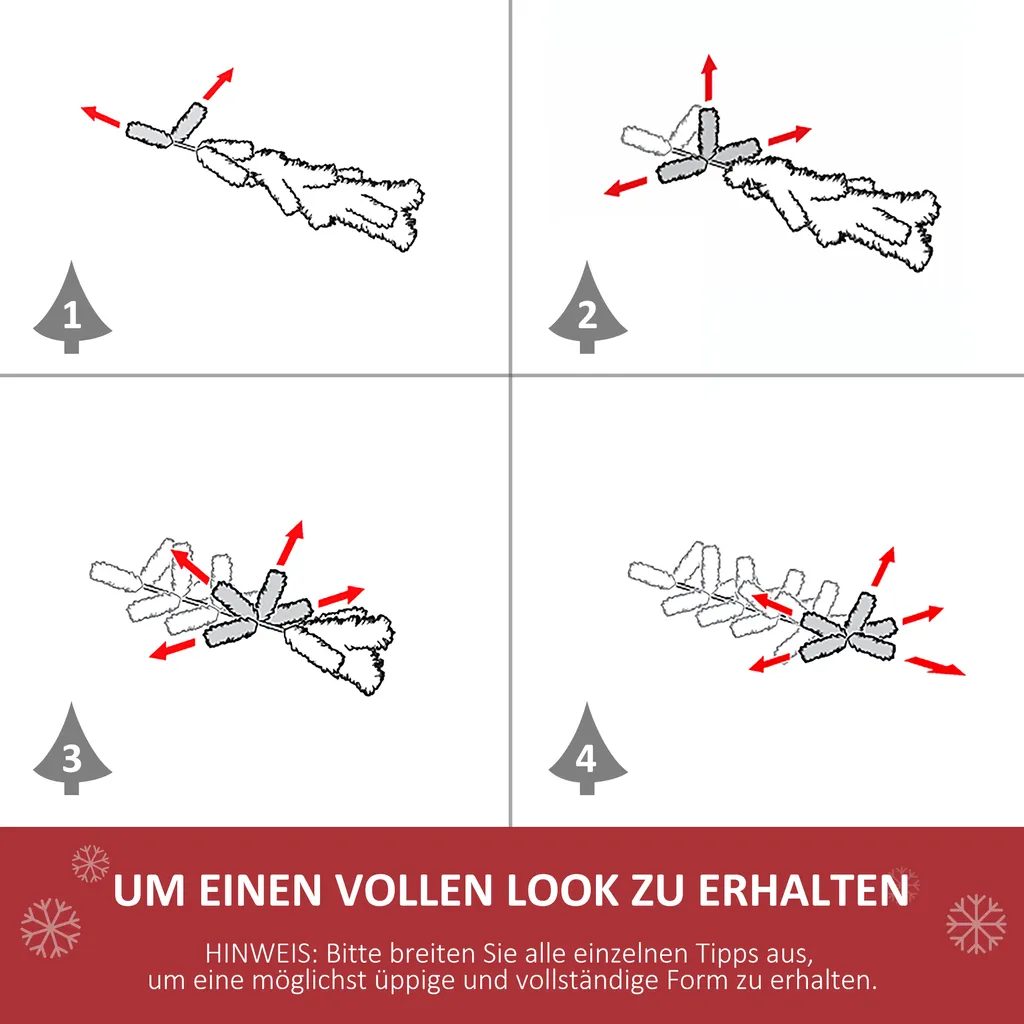 1

2

3

4

UM EINEN VOLLEN LOOK ZU ERHALTEN

HINWEIS: Bitte breiten Sie alle einzelnen Tipps aus, um eine möglichst üppige und vollständige Form zu erhalten.