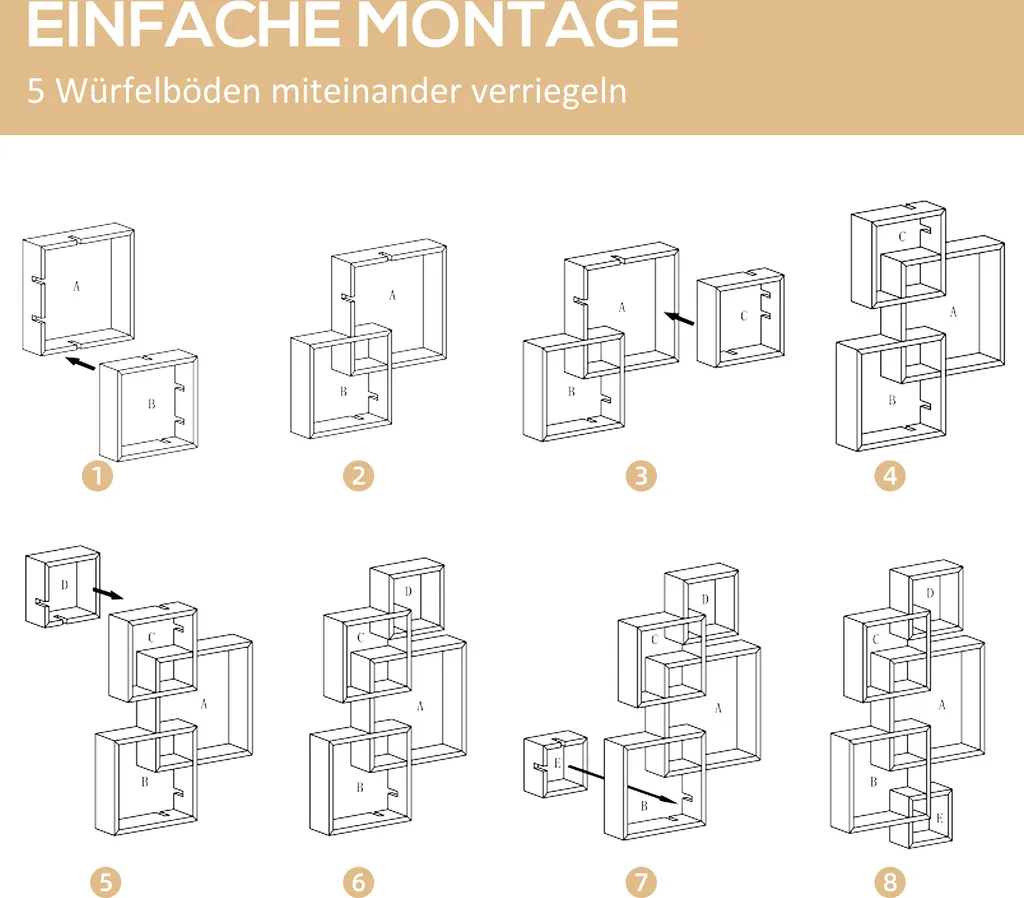 EINFACHE MONTAGE

5 Würfelböden miteinander verriegeln

A
B
1

A
B
2

A
B
C
3

C
A
B
4

D
C
A
B
5

D
C
A
B
6

D
C
A
E
B
7

D
C
A
B
E
8